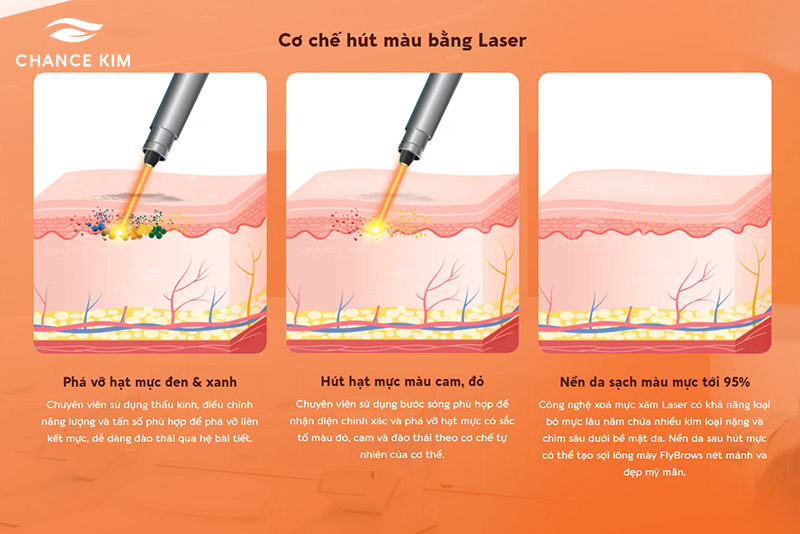 CHANCE KIM

Cơ chế hút màu bằng Laser

CHANCE KIM

CHANCE KIM

CHANCE KIM

Phá vỡ hạt mực đen & xanh

Chuyên viên sử dụng thấu kính, điều chỉnh năng lượng và tần số phù hợp để phá vỡ liên kết mực, dễ dàng đào thải qua hệ bài tiết.

Hút hạt mực màu cam, đỏ

Chuyên viên sử dụng bước sóng phù hợp để nhận diện chính xác và phá vỡ hạt mực có sắc tố màu đỏ, cam và đào thải theo cơ chế tự nhiên của cơ thể.

Nền da sạch màu mực tới 95%

Công nghệ xoá mực xăm Laser có khả năng loại bỏ mực lâu năm chứa nhiều kim loại nặng và chìm sâu dưới bề mặt da. Nền da sau hút mực có thể tạo sợi lông mày FlyBrows nét mảnh và đẹp mỹ mãn.